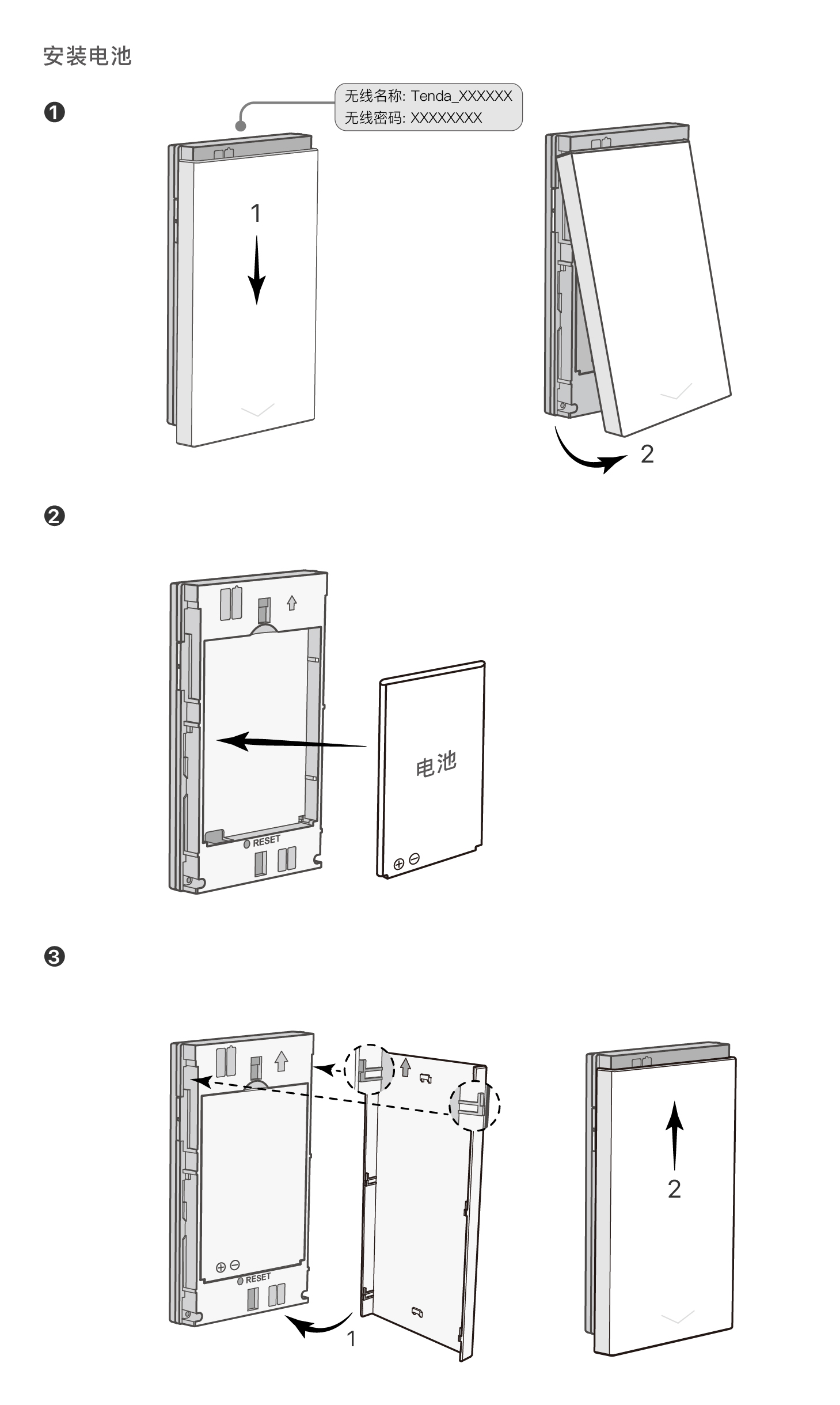 安装电池

❶

无线名称: Tenda_XXXXXX
无线密码: XXXXXXXX

1

2

❷

RESET

电池

⊕ ⊖

❸

⊕ ⊖

RESET

1

2