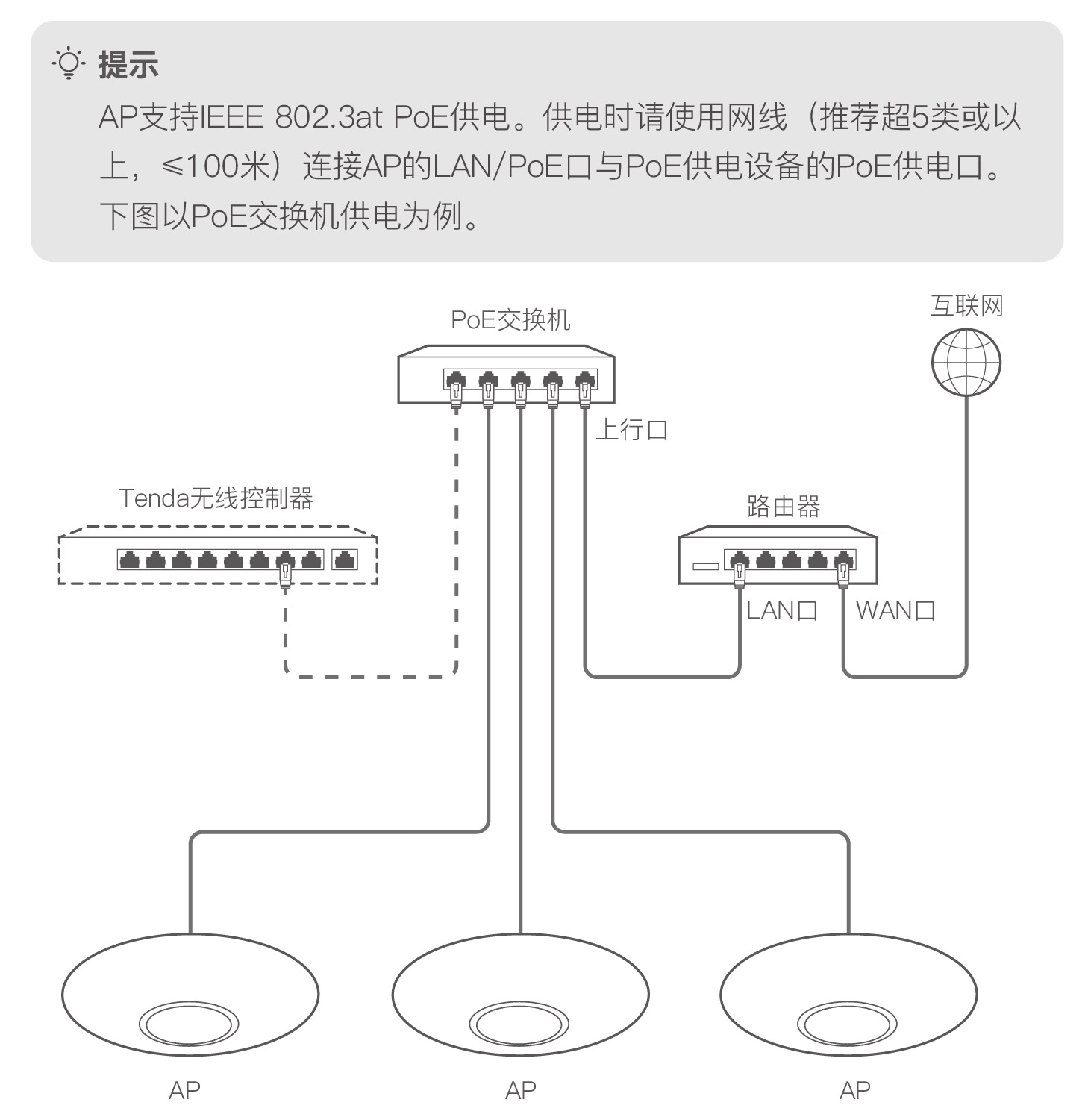 提示

AP支持IEEE 802.3at PoE供电。供电时请使用网线（推荐超5类或以上，≤100米）连接AP的LAN/PoE口与PoE供电设备的PoE供电口。下图以PoE交换机供电为例。

PoE交换机

互联网

上行口

Tenda无线控制器

路由器

LAN口

WAN口

AP

AP

AP