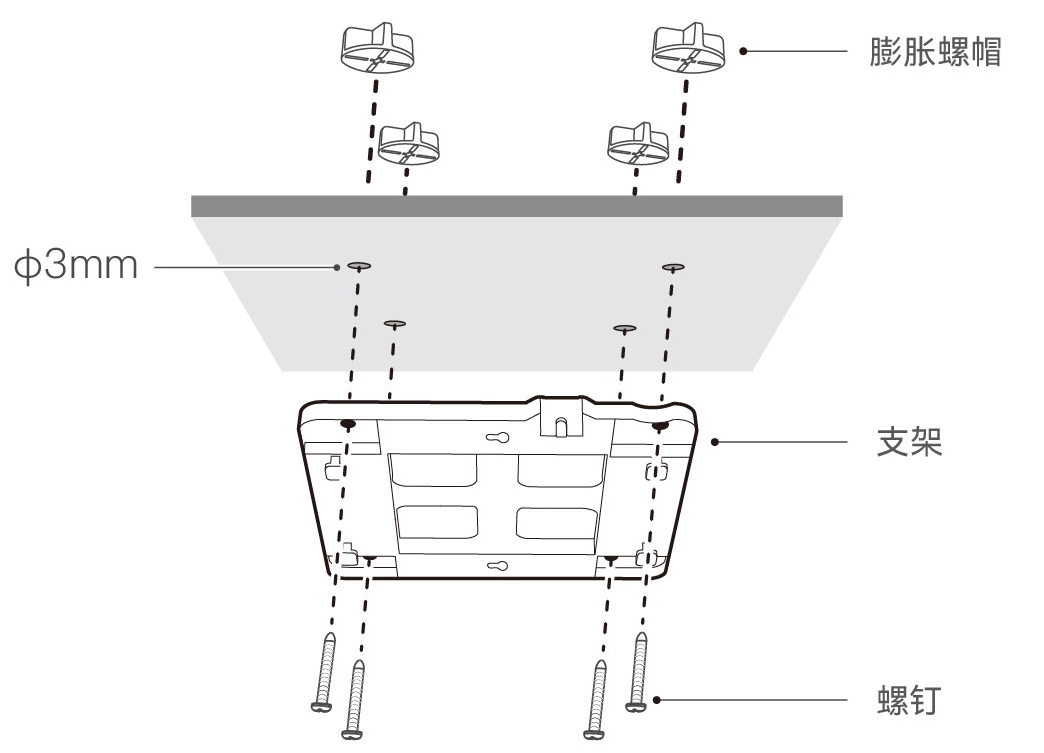 膨胀螺帽

ϕ3mm

支架

螺钉