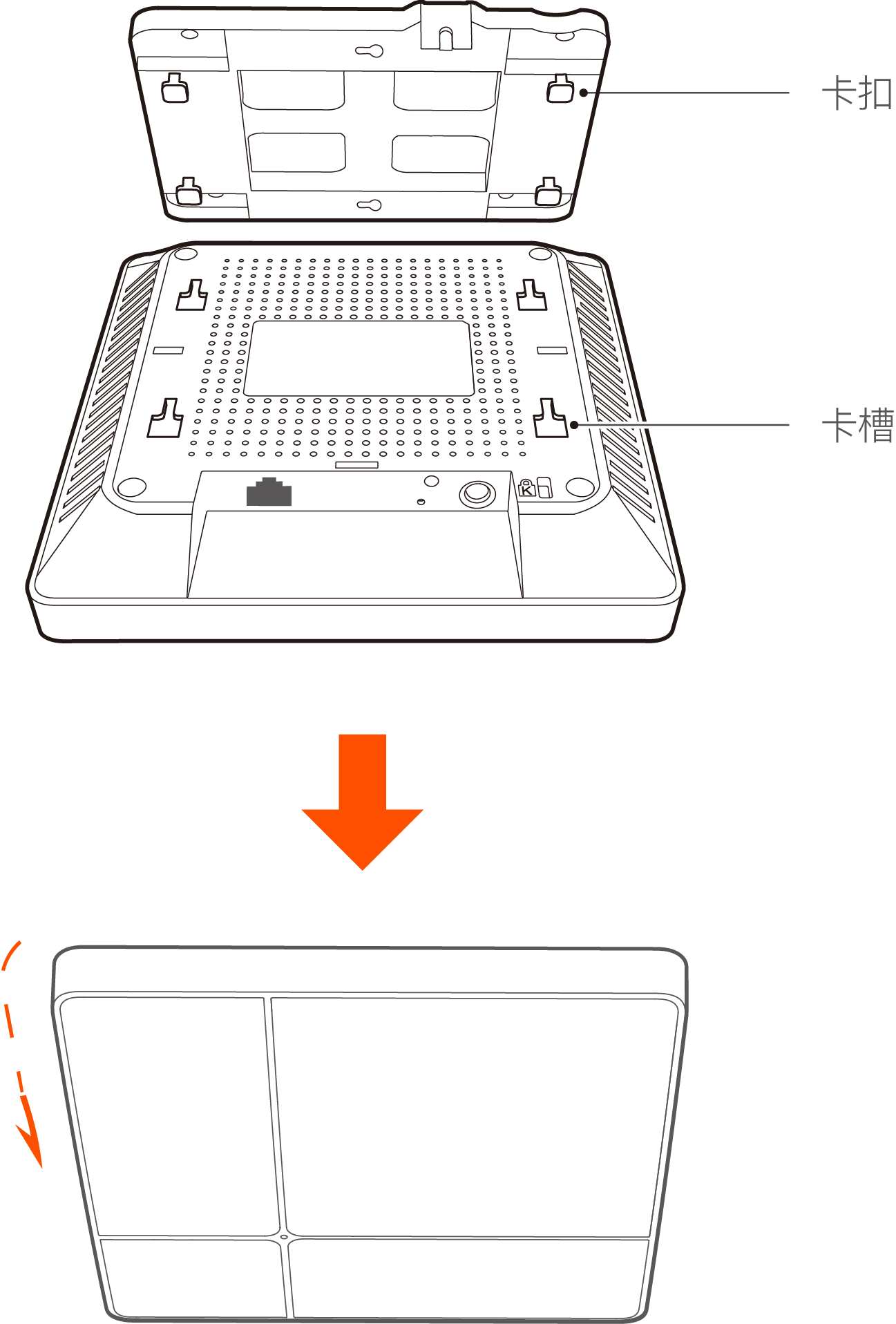 卡扣

卡槽

K