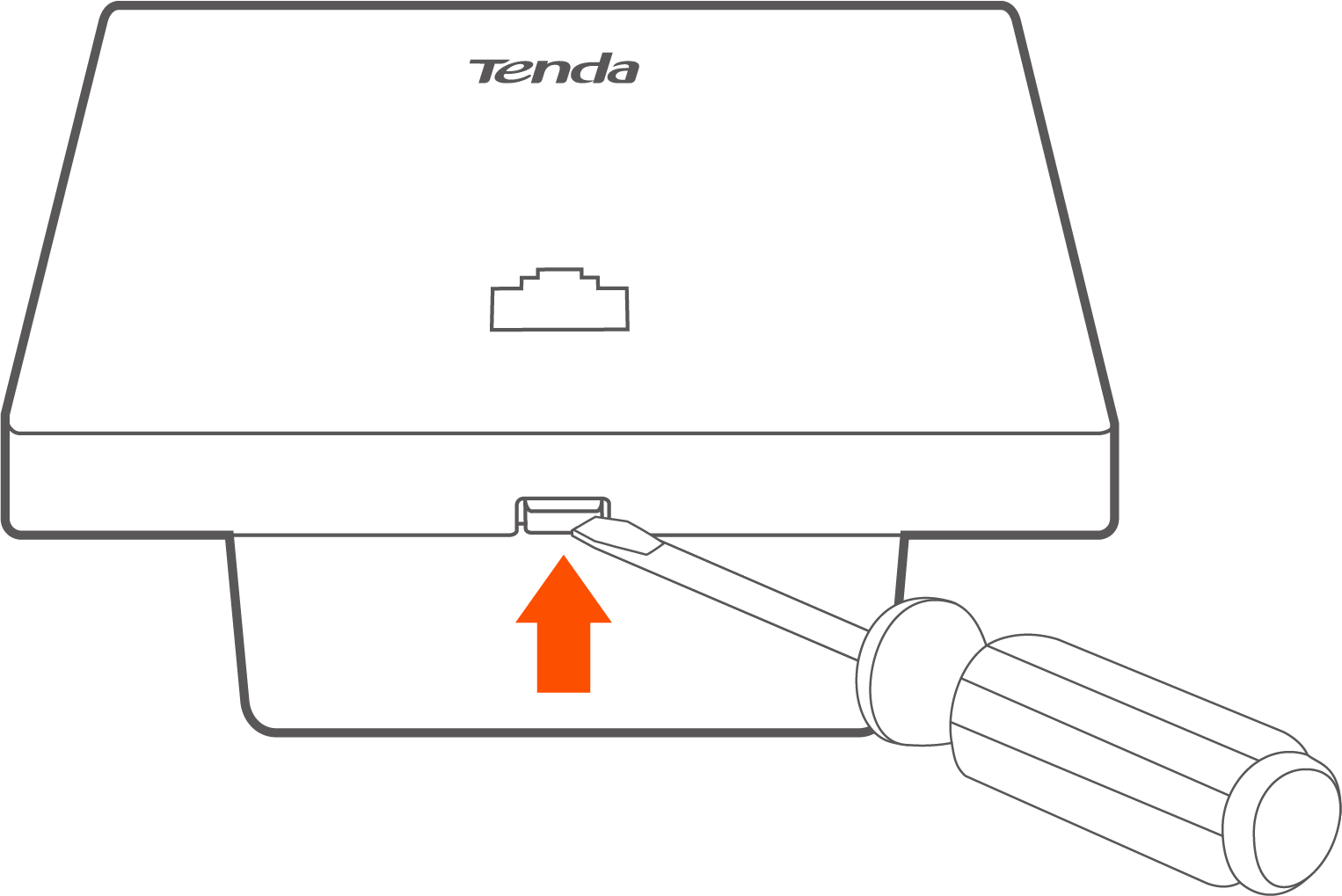 Tenda