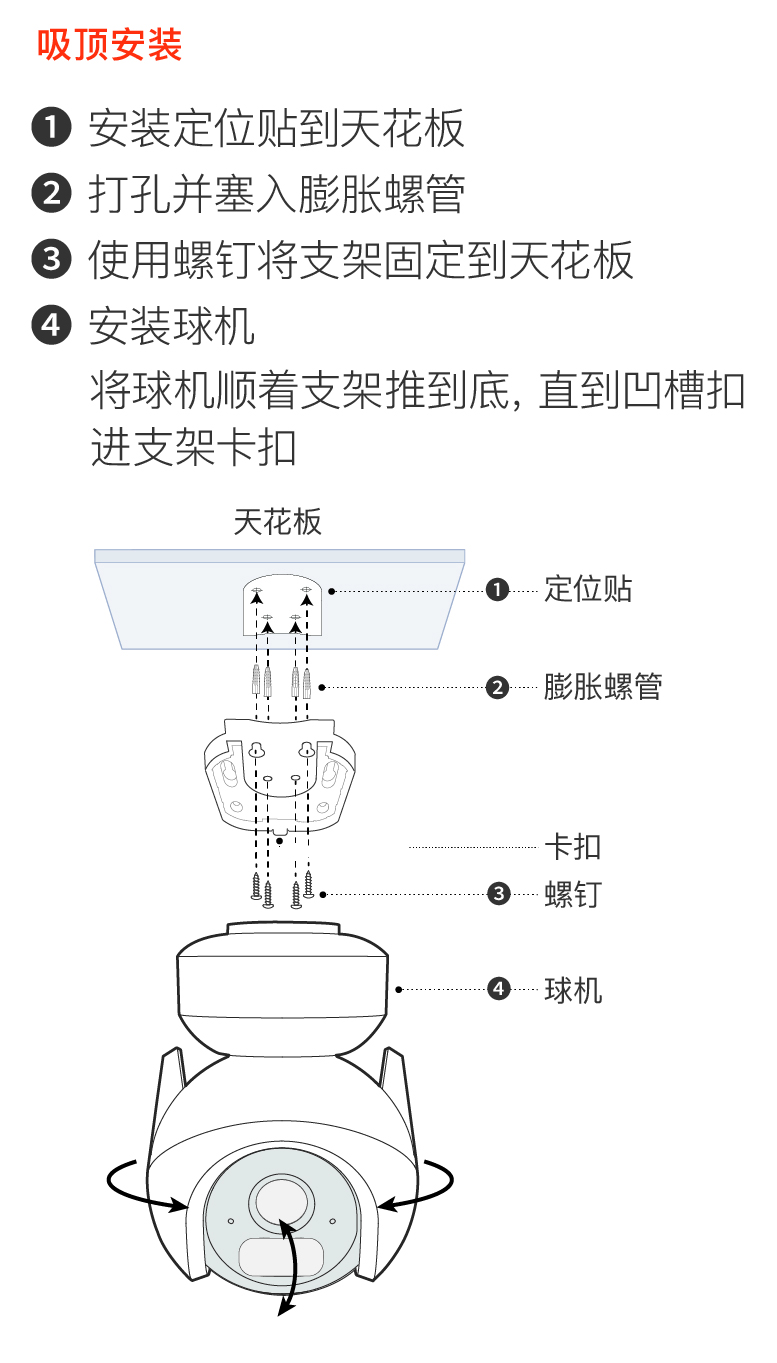 吸顶安装

❶ 安装定位贴到天花板

❷ 打孔并塞入膨胀螺管

❸ 使用螺钉将支架固定到天花板

❹ 安装球机
将球机顺着支架推到底, 直到凹槽扣进支架卡扣

天花板

❶ 定位贴

❷ 膨胀螺管

卡扣

❸ 螺钉

❹ 球机